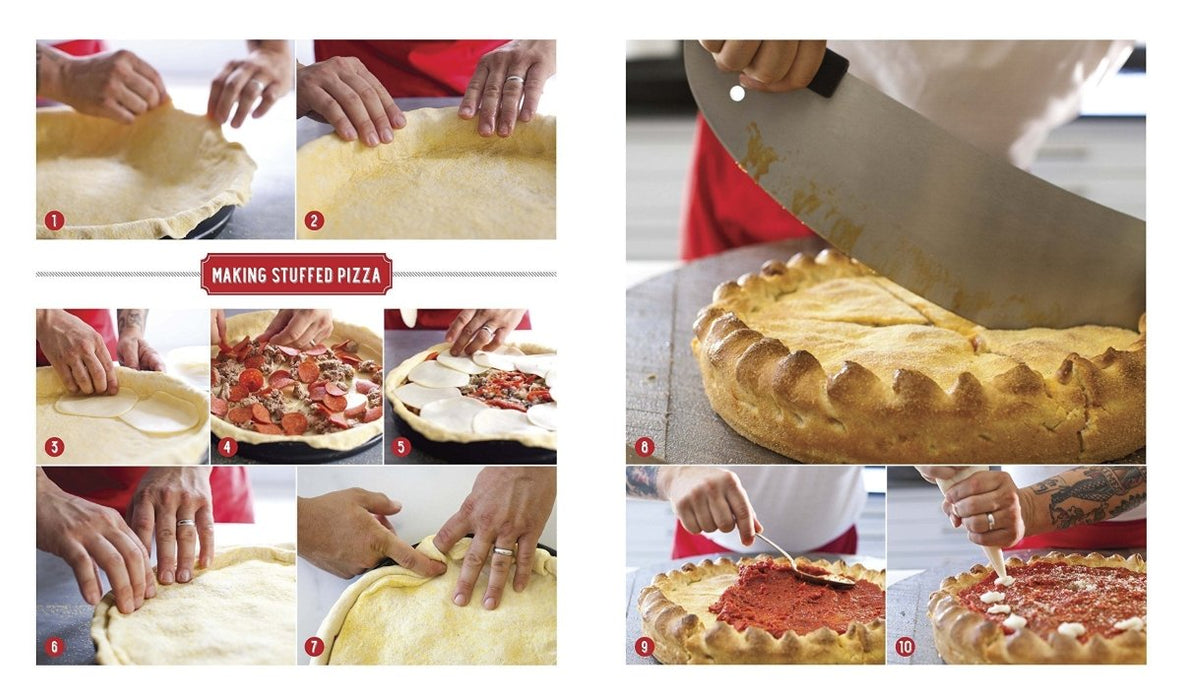 1
2
MAKING STUFFED PIZZA
3
4
5
6
7
8
9
10